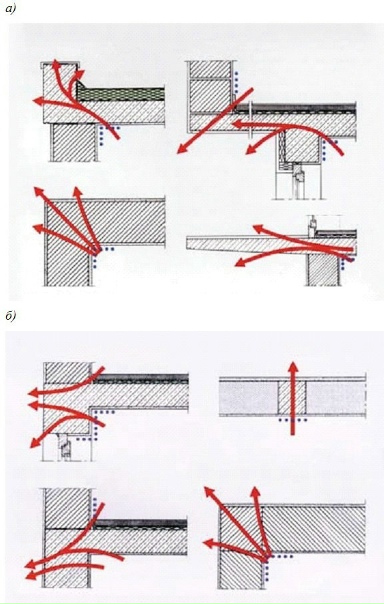 а)

б)